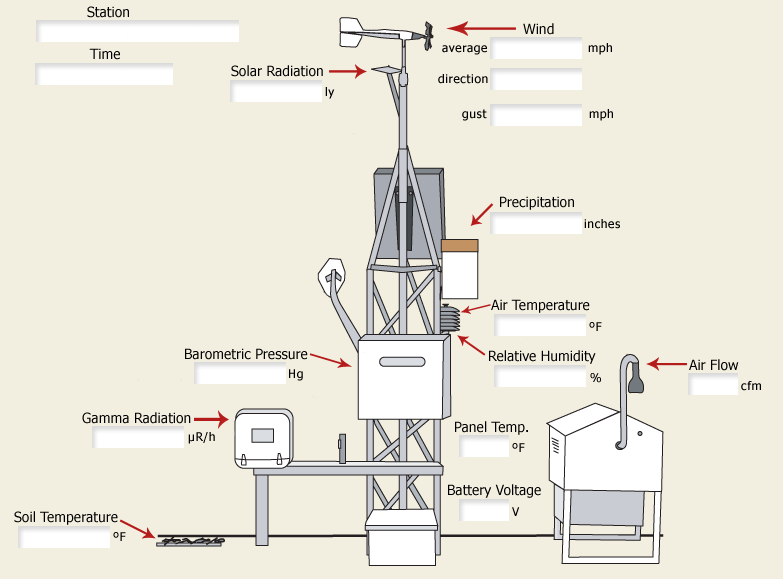 Station

Time

Solar Radiation
ly

Wind
average mph
direction
gust mph

Precipitation
inches

Air Temperature
oF

Relative Humidity
%

Barometric Pressure
Hg

Air Flow
cfm

Gamma Radiation
μR/h

Panel Temp.
oF

Battery Voltage
V

Soil Temperature
oF